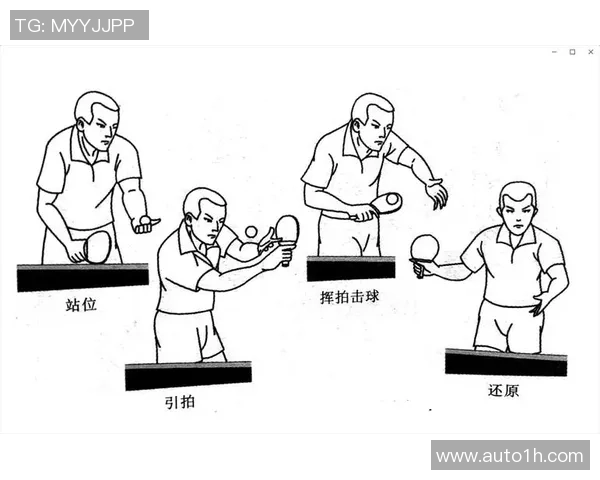 TG: MYYJJPP

站位

引拍

挥拍击球

还原

www.auto1h.com